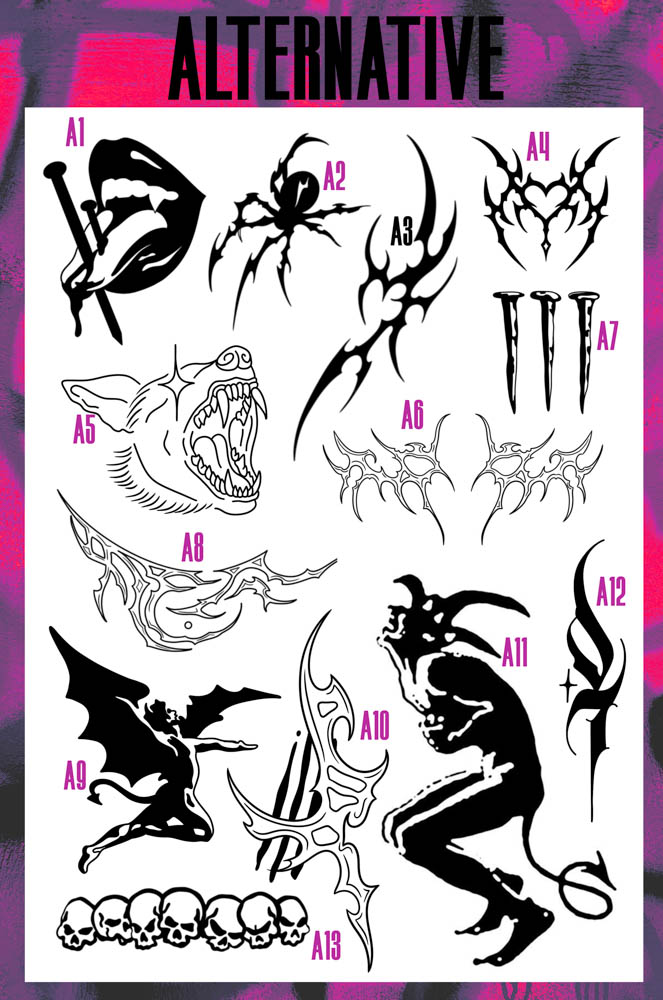 ALTERNATIVE

A1

A2

A3

A4

A7

A5

A6

A8

A12

A11

A10

A9

A13