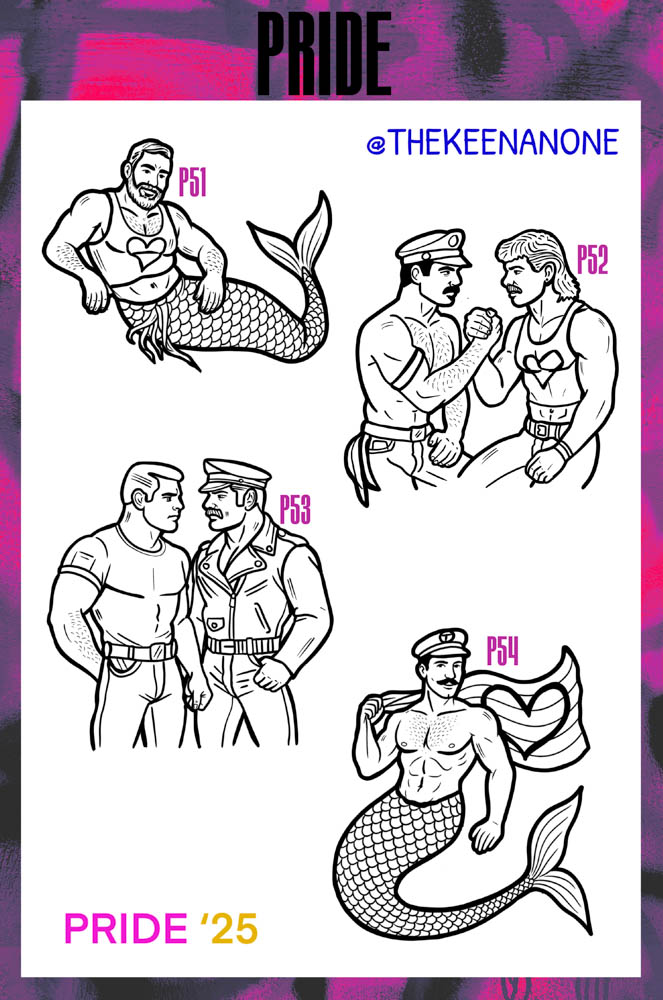 PRIDE

@THEKEENANONE

P51

P52

P53

P54

PRIDE '25