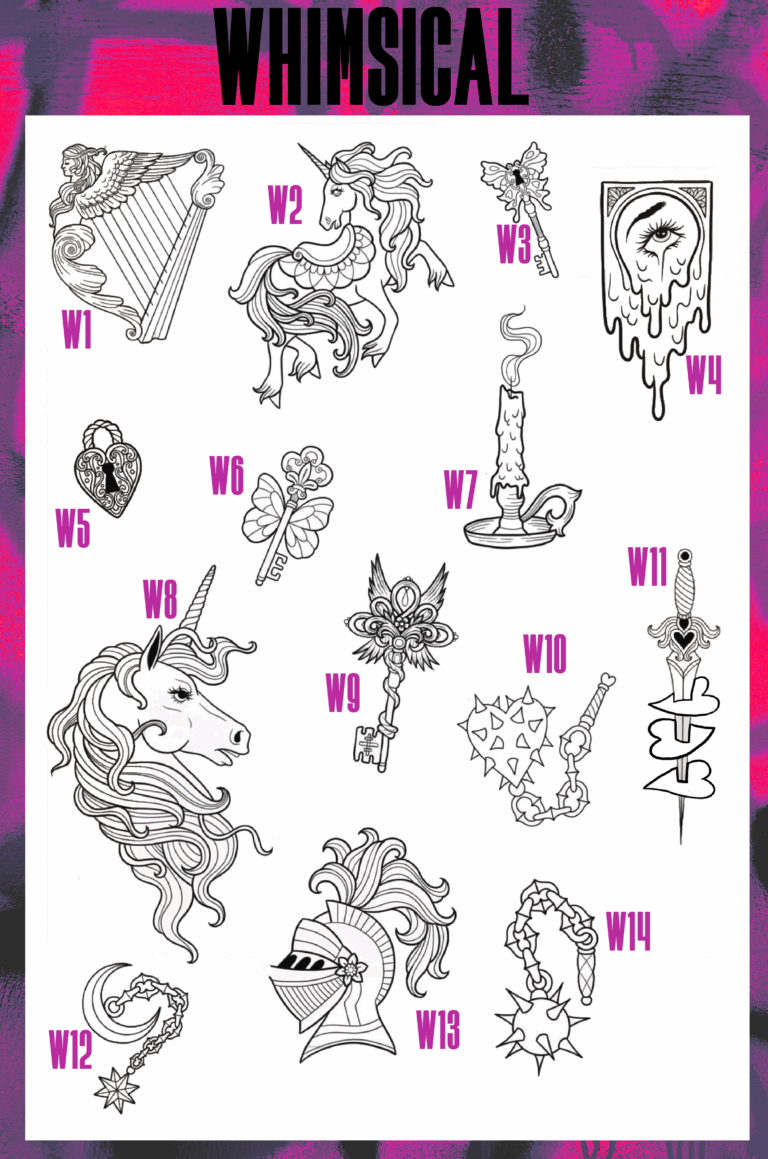 WHIMSICAL

W1
W2
W3
W4
W5
W6
W7
W8
W9
W10
W11
W12
W13
W14