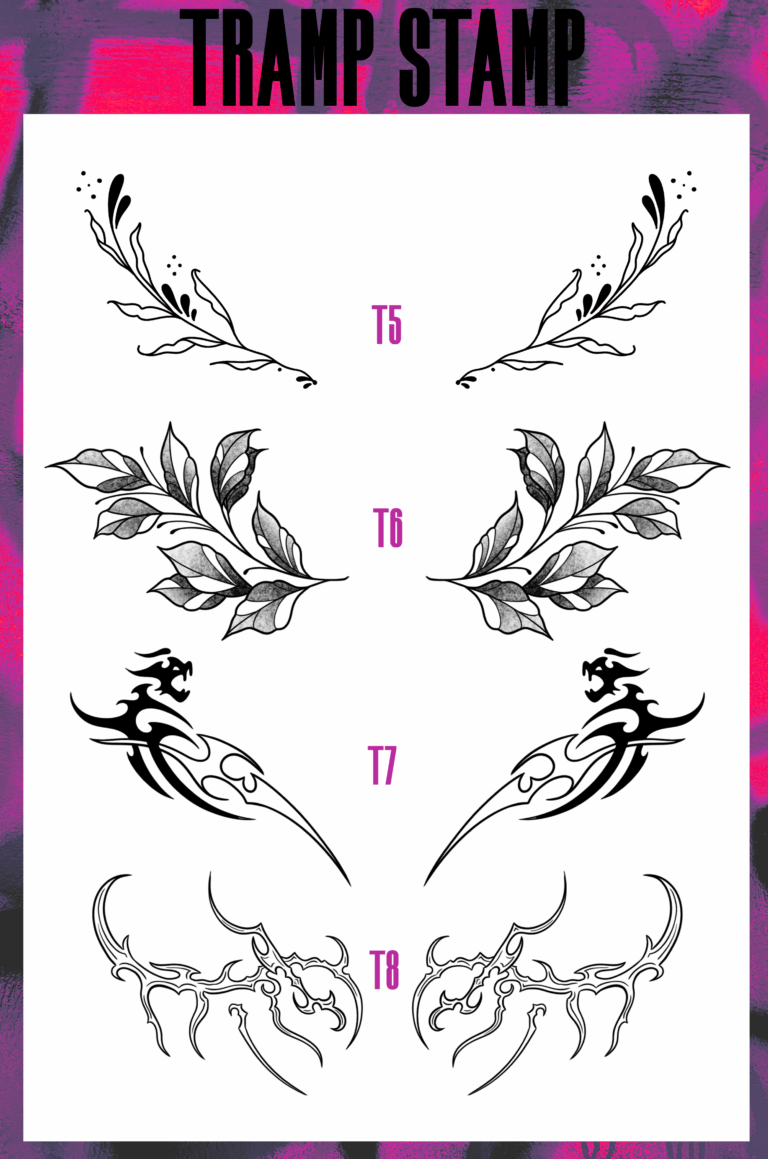 TRAMP STAMP

T5

T6

T7

T8